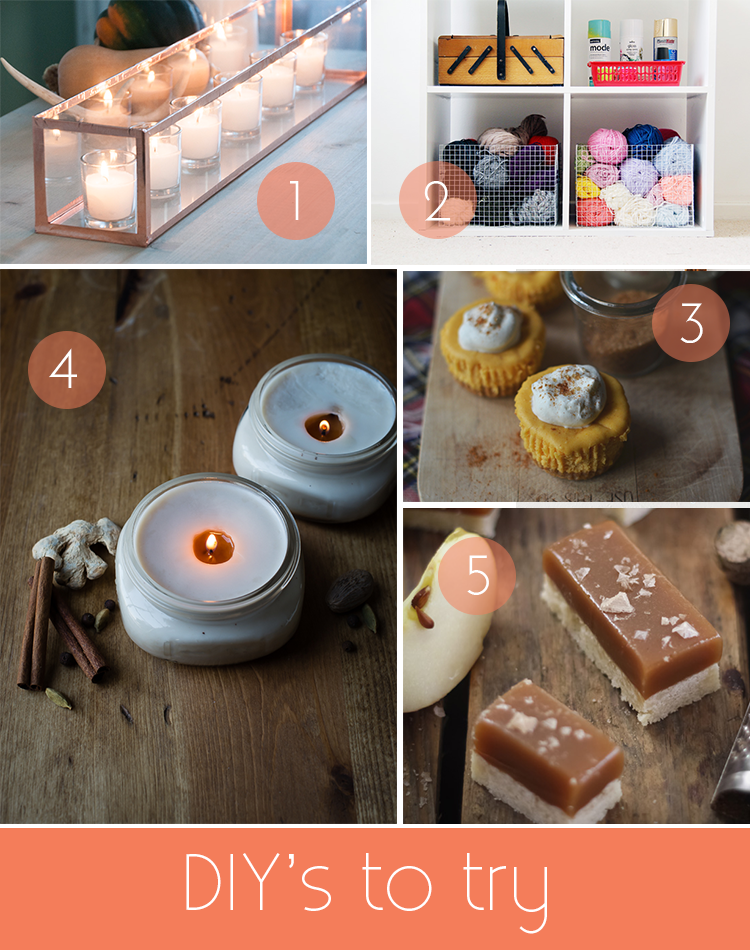 1

2

mode

3

4

5

DIY's to try