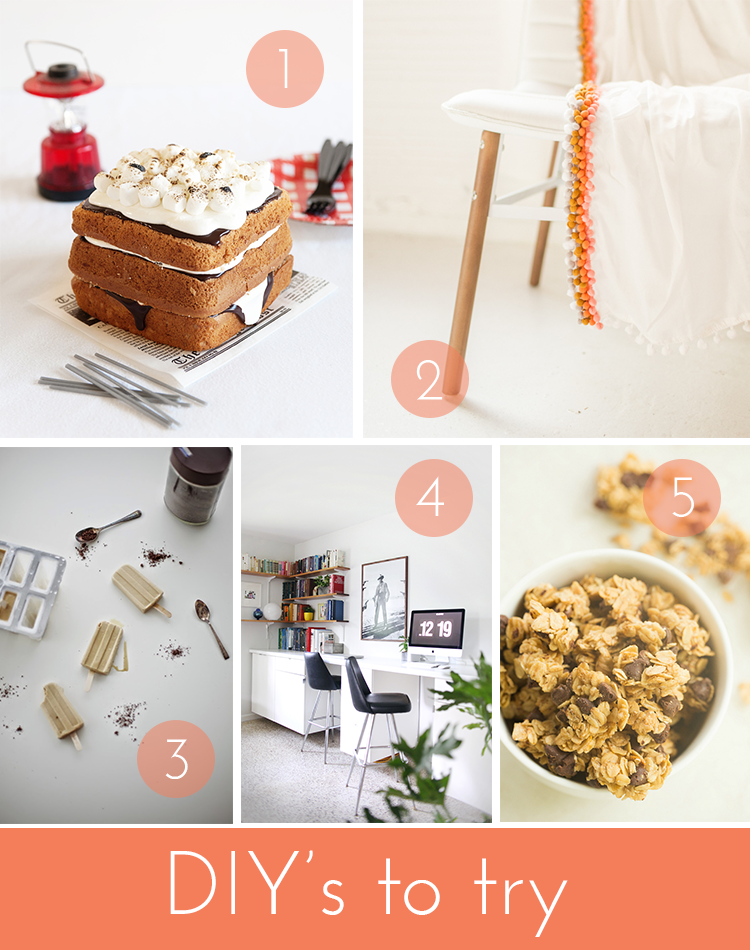 1

2

3

4

12 19

5

DIY's to try